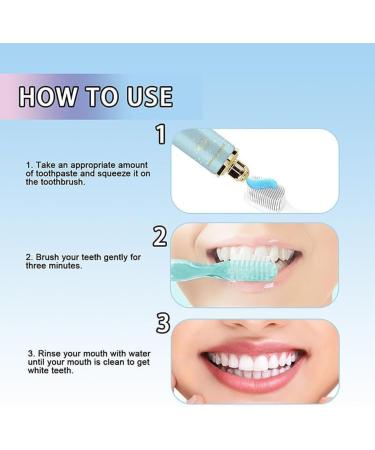 HOW TO USE

1

1. Take an appropriate amount of toothpaste and squeeze it on the toothbrush.

2

2. Brush your teeth gently for three minutes.

3

3. Rinse your mouth with water until your mouth is clean to get white teeth.