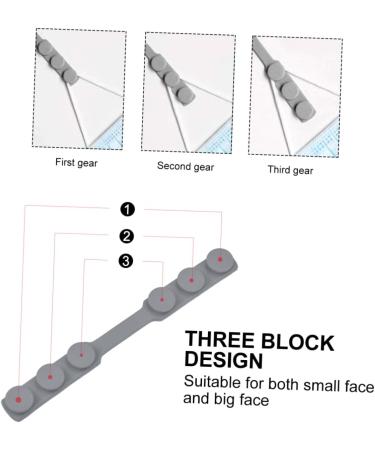 First gear

Second gear

Third gear

1

2

3

THREE BLOCK DESIGN

Suitable for both small face and big face