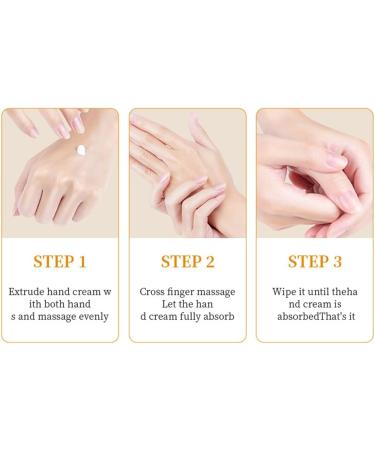 STEP 1

Extrude hand cream w ith both hand s and massage evenly

STEP 2

Cross finger massage Let the han d cream fully absorb

STEP 3

Wipe it until theha nd cream is absorbedThat's it