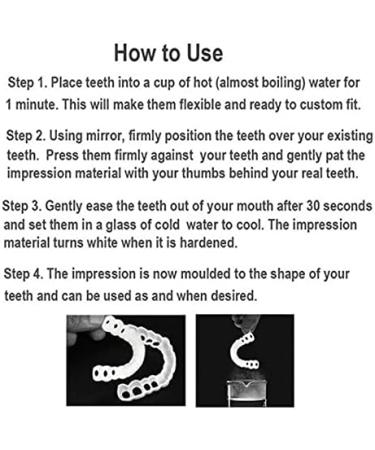 How to Use

Step 1. Place teeth into a cup of hot (almost boiling) water for 1 minute. This will make them flexible and ready to custom fit.

Step 2. Using mirror, firmly position the teeth over your existing teeth. Press them firmly against your teeth and gently pat the impression material with your thumbs behind your real teeth.

Step 3. Gently ease the teeth out of your mouth after 30 seconds and set them in a glass of cold water to cool. The impression material turns white when it is hardened.

Step 4. The impression is now moulded to the shape of your teeth and can be used as and when desired.