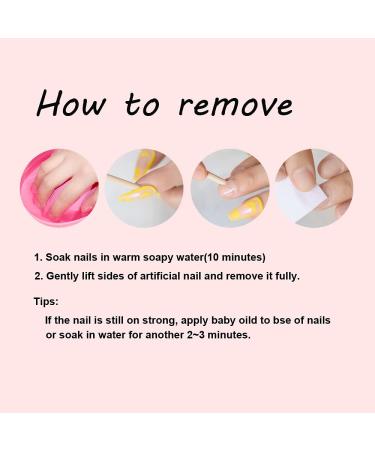 How to remove

1. Soak nails in warm soapy water(10 minutes)

2. Gently lift sides of artificial nail and remove it fully.

Tips:

If the nail is still on strong, apply baby oild to bse of nails or soak in water for another 2~3 minutes.