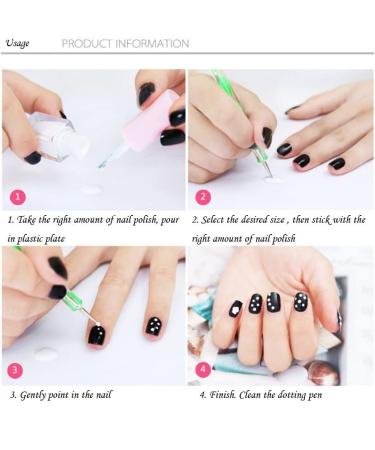 Usage PRODUCT INFORMATION

1

1. Take the right amount of nail polish, pour in plastic plate

2

2. Select the desired size , then stick with the right amount of nail polish

3

3. Gently point in the nail

4

4. Finish. Clean the dotting pen