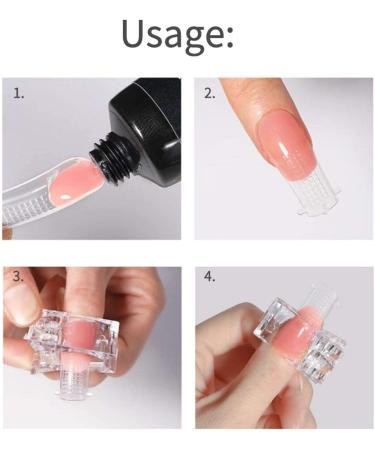 Usage:

1.

2.

3.

4.