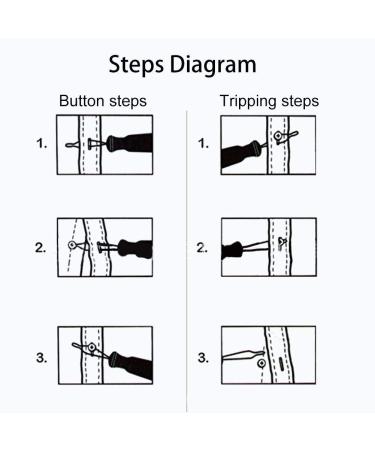 Steps Diagram

Button steps

1.

2.

3.

Tripping steps

1.

2.

3.