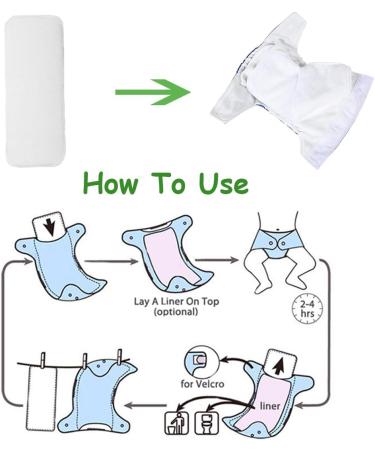 How To Use

Lay A Liner On Top
(optional)

2-4
hrs

for Velcro

liner