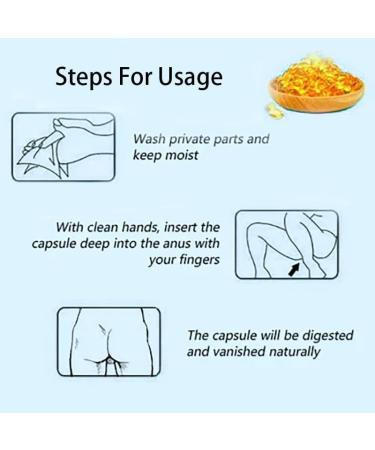 Steps For Usage

Wash private parts and keep moist

With clean hands, insert the capsule deep into the anus with your fingers

The capsule will be digested and vanished naturally