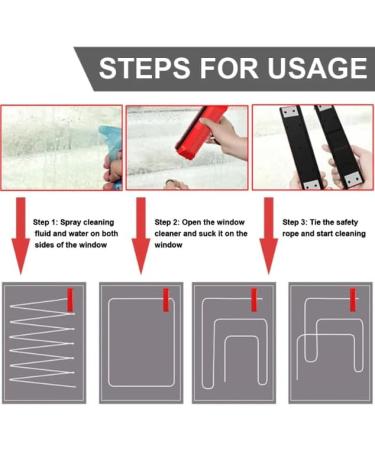 STEPS FOR USAGE

Step 1: Spray cleaning fluid and water on both sides of the window

Step 2: Open the window cleaner and suck it on the window

Step 3: Tie the safety rope and start cleaning