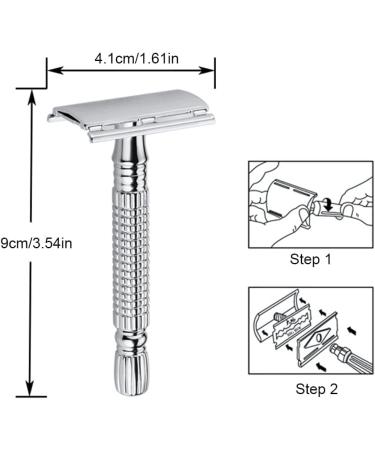 4.1cm/1.61in

9cm/3.54in

Step 1

Step 2