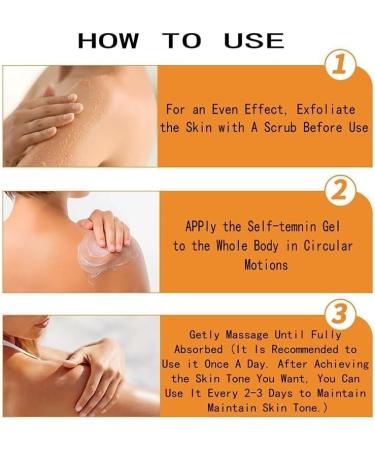 HOW TO USE

1

For an Even Effect, Exfoliate the Skin with A Scrub Before Use

2

APPly the Self-temnin Gel to the Whole Body in Circular Motions

3

Getly Massage Until Fully Absorbed (It Is Recommended to Use it Once A Day. After Achieving the Skin Tone You Want, You Can Use It Every 2-3 Days to Maintain Maintain Skin Tone.)