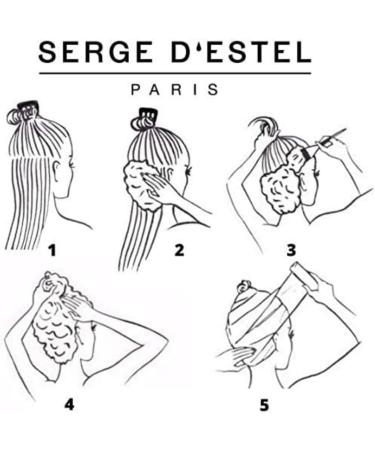 SERGE D'ESTEL

PARIS

1

2

3

4

5