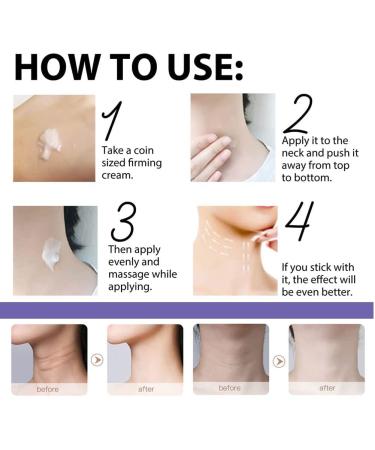 HOW TO USE:

1
Take a coin sized firming cream.

2
Apply it to the neck and push it away from top to bottom.

3
Then apply evenly and massage while applying.

4
If you stick with it, the effect will be even better.

before

after

before

after