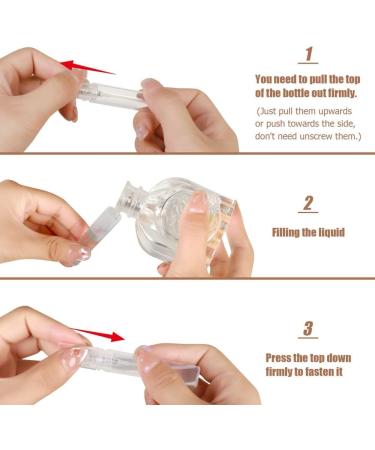 1

You need to pull the top of the bottle out firmly.

(Just pull them upwards or push towards the side, don't need unscrew them.)

2

Filling the liquid

3

Press the top down firmly to fasten it