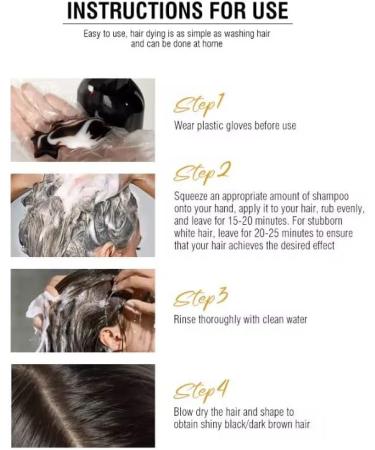 INSTRUCTIONS FOR USE

Easy to use, hair dying is as simple as washing hair and can be done at home

Step1
Wear plastic gloves before use

Step2
Squeeze an appropriate amount of shampoo onto your hand, apply it to your hair, rub evenly, and leave for 15-20 minutes. For stubborn white hair, leave for 20-25 minutes to ensure that your hair achieves the desired effect

Step3
Rinse thoroughly with clean water

Step4
Blow dry the hair and shape to obtain shiny black/dark brown hair