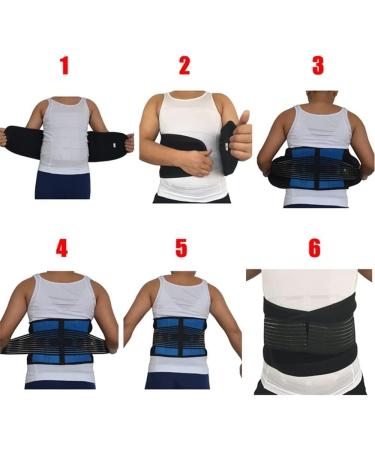 1

2

3

4

5

6