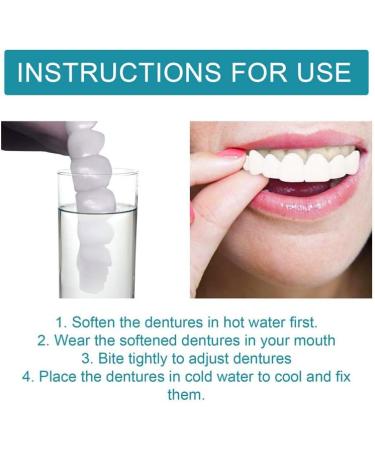 INSTRUCTIONS FOR USE

1. Soften the dentures in hot water first.
2. Wear the softened dentures in your mouth
3. Bite tightly to adjust dentures
4. Place the dentures in cold water to cool and fix them.