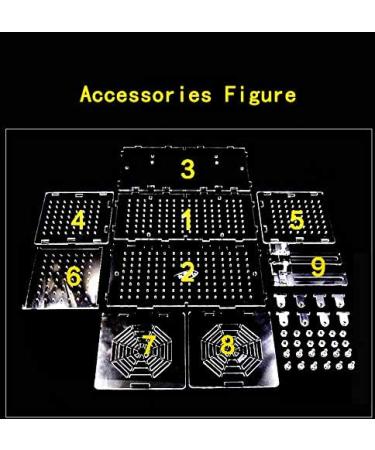 Accessories Figure

3

4

1

5

6

2

9

7

8