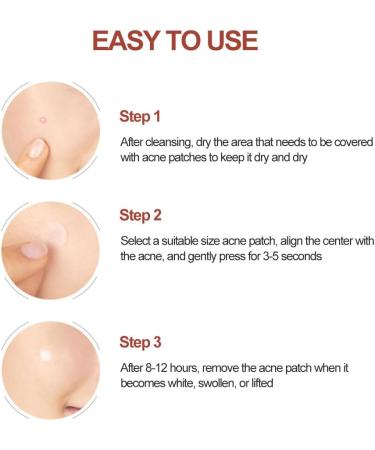 EASY TO USE

Step 1

After cleansing, dry the area that needs to be covered with acne patches to keep it dry and dry

Step 2

Select a suitable size acne patch, align the center with the acne, and gently press for 3-5 seconds

Step 3

After 8-12 hours, remove the acne patch when it becomes white, swollen, or lifted