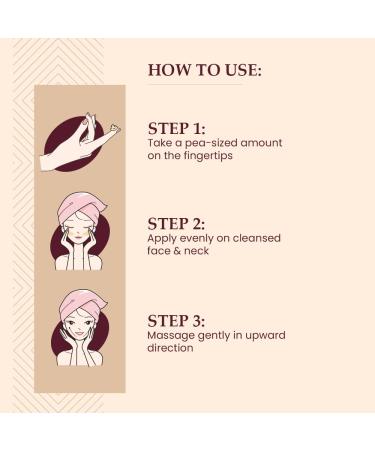 HOW TO USE:

STEP 1:
Take a pea-sized amount on the fingertips

STEP 2:
Apply evenly on cleansed face & neck

STEP 3:
Massage gently in upward direction