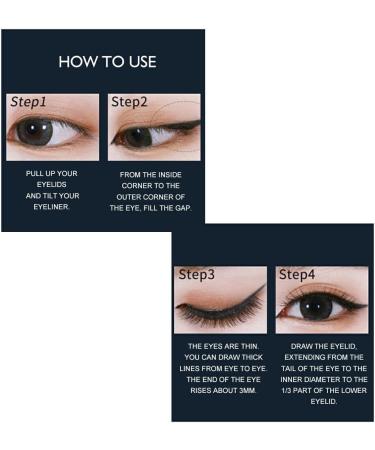 HOW TO USE

Step1

PULL UP YOUR EYELIDS AND TILT YOUR EYELINER.

Step2

FROM THE INSIDE CORNER TO THE OUTER CORNER OF THE EYE, FILL THE GAP.

Step3

THE EYES ARE THIN. YOU CAN DRAW THICK LINES FROM EYE TO EYE. THE END OF THE EYE RISES ABOUT 3MM.

Step4

DRAW THE EYELID, EXTENDING FROM THE TAIL OF THE EYE TO THE INNER DIAMETER TO THE 1/3 PART OF THE LOWER EYELID.