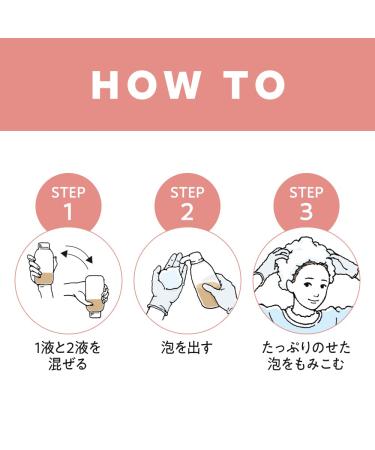 HOW TO

STEP 1

1液と2液を混ぜる

STEP 2

泡を出す

STEP 3

たっぷりのせた泡をもみこむ