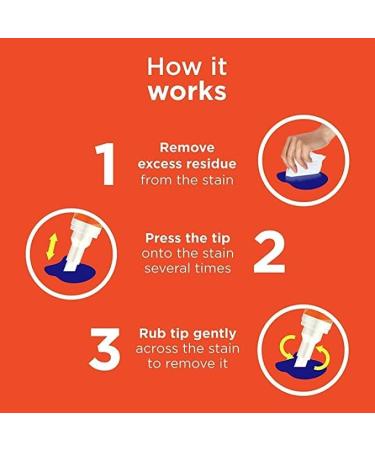 How it works

1 Remove excess residue from the stain

Press the tip onto the stain several times 2

3 Rub tip gently across the stain to remove it