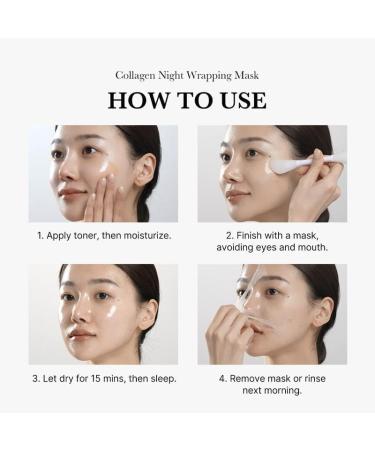 Collagen Night Wrapping Mask

HOW TO USE

1. Apply toner, then moisturize.

2. Finish with a mask, avoiding eyes and mouth.

3. Let dry for 15 mins, then sleep.

4. Remove mask or rinse next morning.