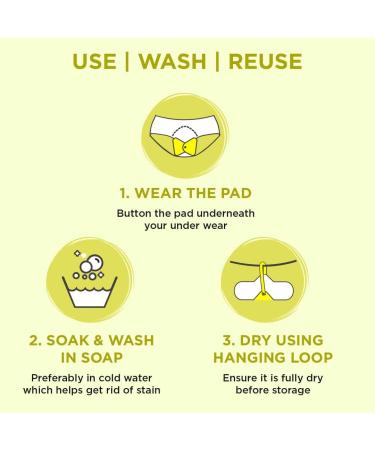 USE | WASH | REUSE

1. WEAR THE PAD

Button the pad underneath your under wear

2. SOAK & WASH IN SOAP

Preferably in cold water which helps get rid of stain

3. DRY USING HANGING LOOP

Ensure it is fully dry before storage