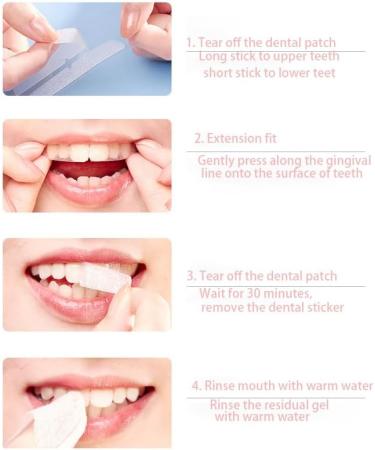 1. Tear off the dental patch
Long stick to upper teeth
short stick to lower teet

2. Extension fit
Gently press along the gingival line onto the surface of teeth

3. Tear off the dental patch
Wait for 30 minutes, remove the dental sticker

4. Rinse mouth with warm water
Rinse the residual gel with warm water