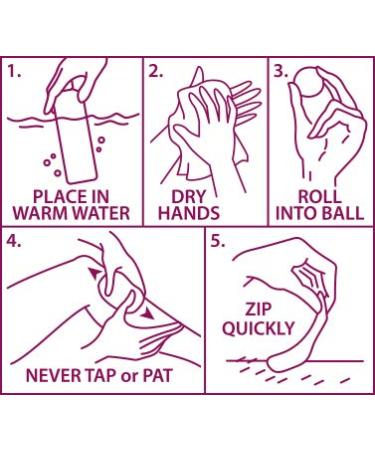 1.
PLACE IN WARM WATER

2.
DRY HANDS

3.
ROLL INTO BALL

4.
NEVER TAP or PAT

5.
ZIP QUICKLY