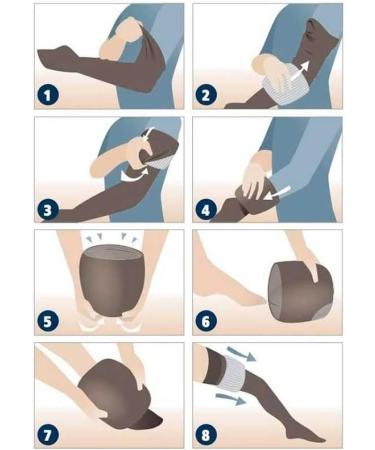 1
2
3
4
5
6
7
8