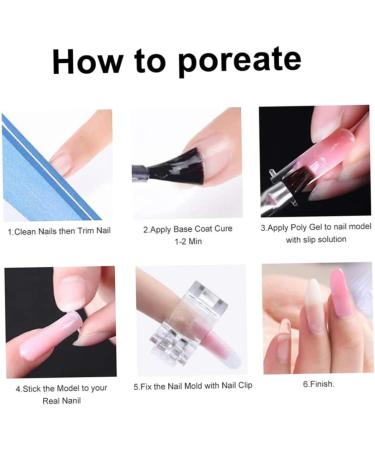 How to poreate

1.Clean Nails then Trim Nail

2.Apply Base Coat Cure 1-2 Min

3.Apply Poly Gel to nail model with slip solution

4.Stick the Model to your Real Nanil

5.Fix the Nail Mold with Nail Clip

6.Finish.