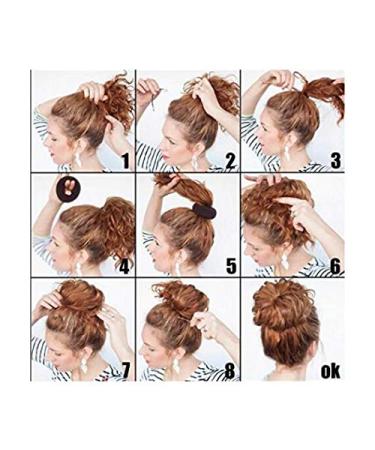 1
2
3
4
5
6
7
8
ok