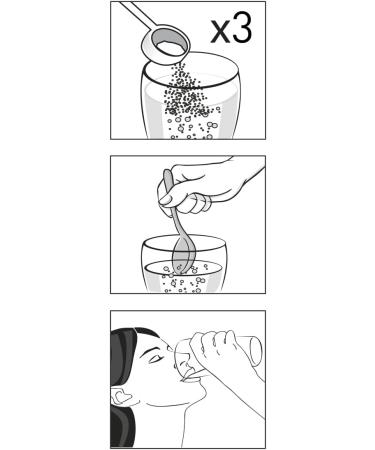 x3