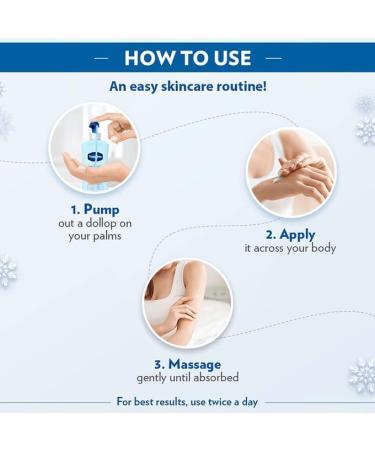 HOW TO USE

An easy skincare routine!

1. Pump
out a dollop on your palms

2. Apply
it across your body

3. Massage
gently until absorbed

For best results, use twice a day