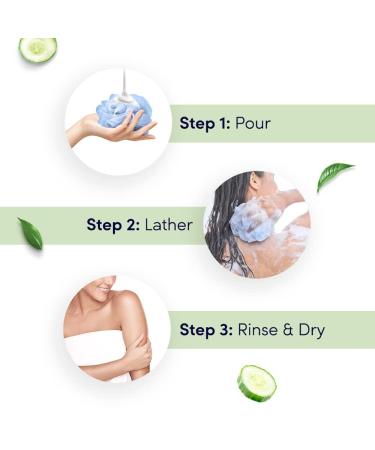 Step 1: Pour

Step 2: Lather

Step 3: Rinse & Dry