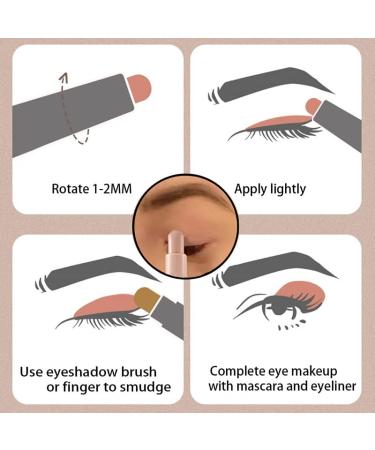 Rotate 1-2MM

Apply lightly

Use eyeshadow brush or finger to smudge

Complete eye makeup with mascara and eyeliner