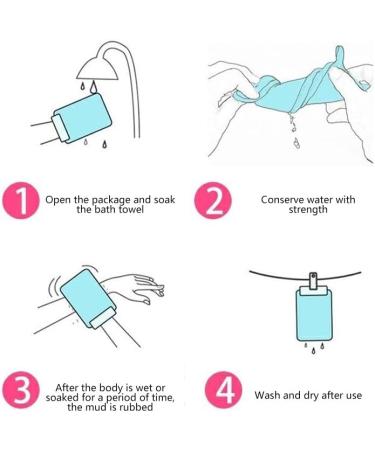 1 Open the package and soak the bath towel

2 Conserve water with strength

3 After the body is wet or soaked for a period of time, the mud is rubbed

4 Wash and dry after use