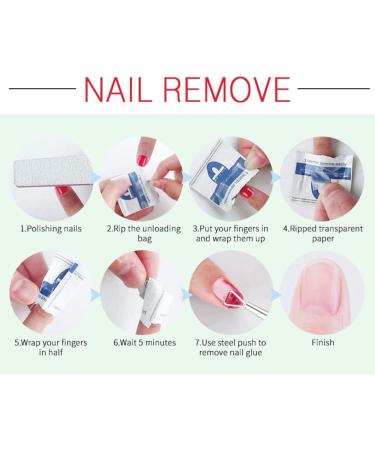 NAIL REMOVE

1.Polishing nails

2.Rip the unloading bag

3.Put your fingers in and wrap them up

4.Ripped transparent paper

5.Wrap your fingers in half

6.Wait 5 minutes

7.Use steel push to remove nail glue

Finish