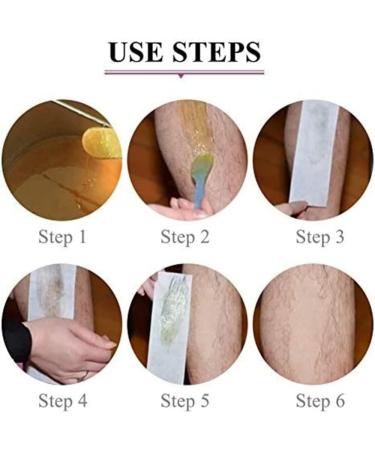 USE STEPS

Step 1

Step 2

Step 3

Step 4

Step 5

Step 6