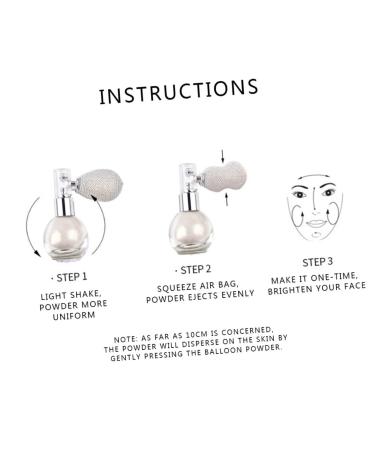 INSTRUCTIONS

· STEP 1

LIGHT SHAKE, POWDER MORE UNIFORM

· STEP 2

SQUEEZE AIR BAG, POWDER EJECTS EVENLY

STEP 3

MAKE IT ONE-TIME, BRIGHTEN YOUR FACE

NOTE: AS FAR AS 10CM IS CONCERNED, THE POWDER WILL DISPERSE ON THE SKIN BY GENTLY PRESSING THE BALLOON POWDER.