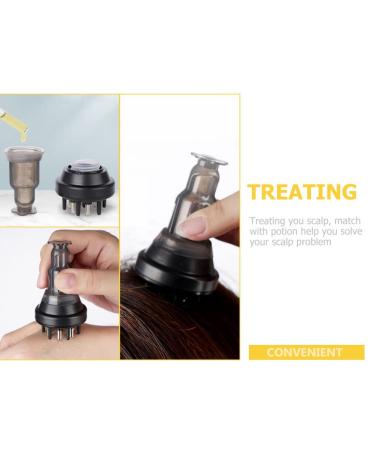 TREATING

Treating you scalp, match with potion help you solve your scalp problem

CONVENIENT