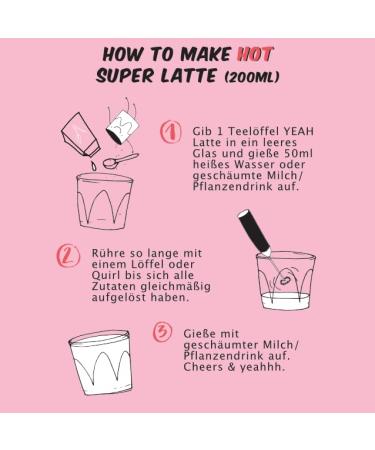 HOW TO MAKE HOT SUPER LATTE (200ML)

1 Gib 1 Teelöffel YEAH Latte in ein leeres Glas und gieße 50ml heißes Wasser oder geschäumte Milch/ Pflanzendrink auf.

2 Rühre so lange mit einem Löffel oder Quirl bis sich alle Zutaten gleichmäßig aufgelöst haben.

3 Gieße mit geschäumter Milch/ Pflanzendrink auf. Cheers & yeahhh.