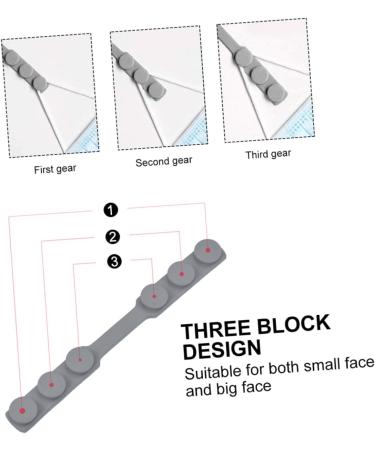 First gear

Second gear

Third gear

1

2

3

THREE BLOCK DESIGN

Suitable for both small face and big face