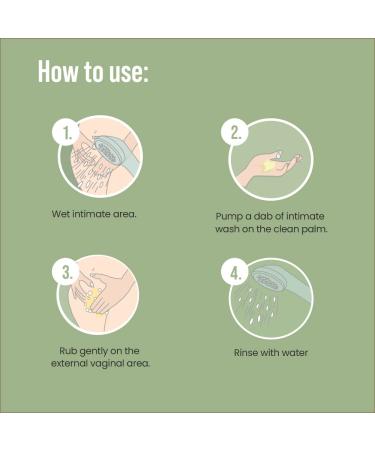 How to use:

1.

Wet intimate area.

2.

Pump a dab of intimate wash on the clean palm.

3.

Rub gently on the external vaginal area.

4.

Rinse with water