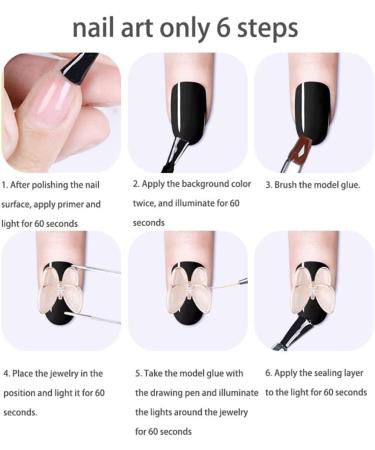 nail art only 6 steps

1. After polishing the nail surface, apply primer and light for 60 seconds

2. Apply the background color twice, and illuminate for 60 seconds

3. Brush the model glue.

4. Place the jewelry in the position and light it for 60 seconds.

5. Take the model glue with the drawing pen and illuminate the lights around the jewelry for 60 seconds

6. Apply the sealing layer to the light for 60 seconds