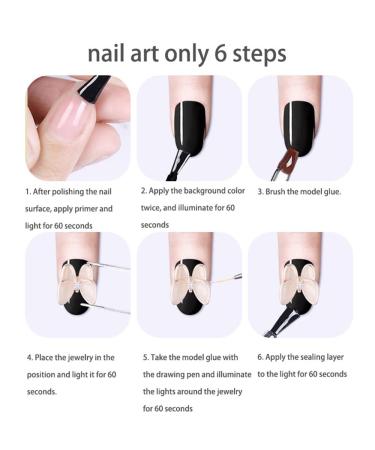 nail art only 6 steps

1. After polishing the nail surface, apply primer and light for 60 seconds

2. Apply the background color twice, and illuminate for 60 seconds

3. Brush the model glue.

4. Place the jewelry in the position and light it for 60 seconds.

5. Take the model glue with the drawing pen and illuminate the lights around the jewelry for 60 seconds

6. Apply the sealing layer to the light for 60 seconds