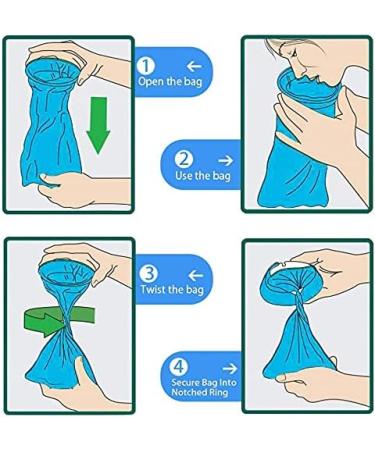 1 ←
Open the bag

2 →
Use the bag

3 ←
Twist the bag

4 →
Secure Bag Into Notched Ring