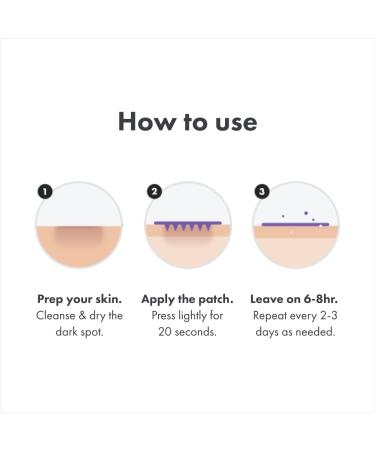 How to use

1

Prep your skin.
Cleanse & dry the dark spot.

2

Apply the patch.
Press lightly for 20 seconds.

3

Leave on 6-8hr.
Repeat every 2-3 days as needed.