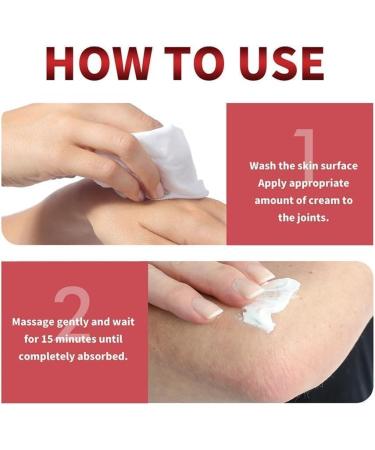 HOW TO USE

1

Wash the skin surface Apply appropriate amount of cream to the joints.

2

Massage gently and wait for 15 minutes until completely absorbed.