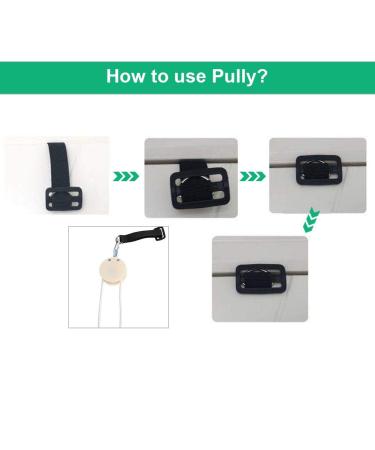 How to use Pully?